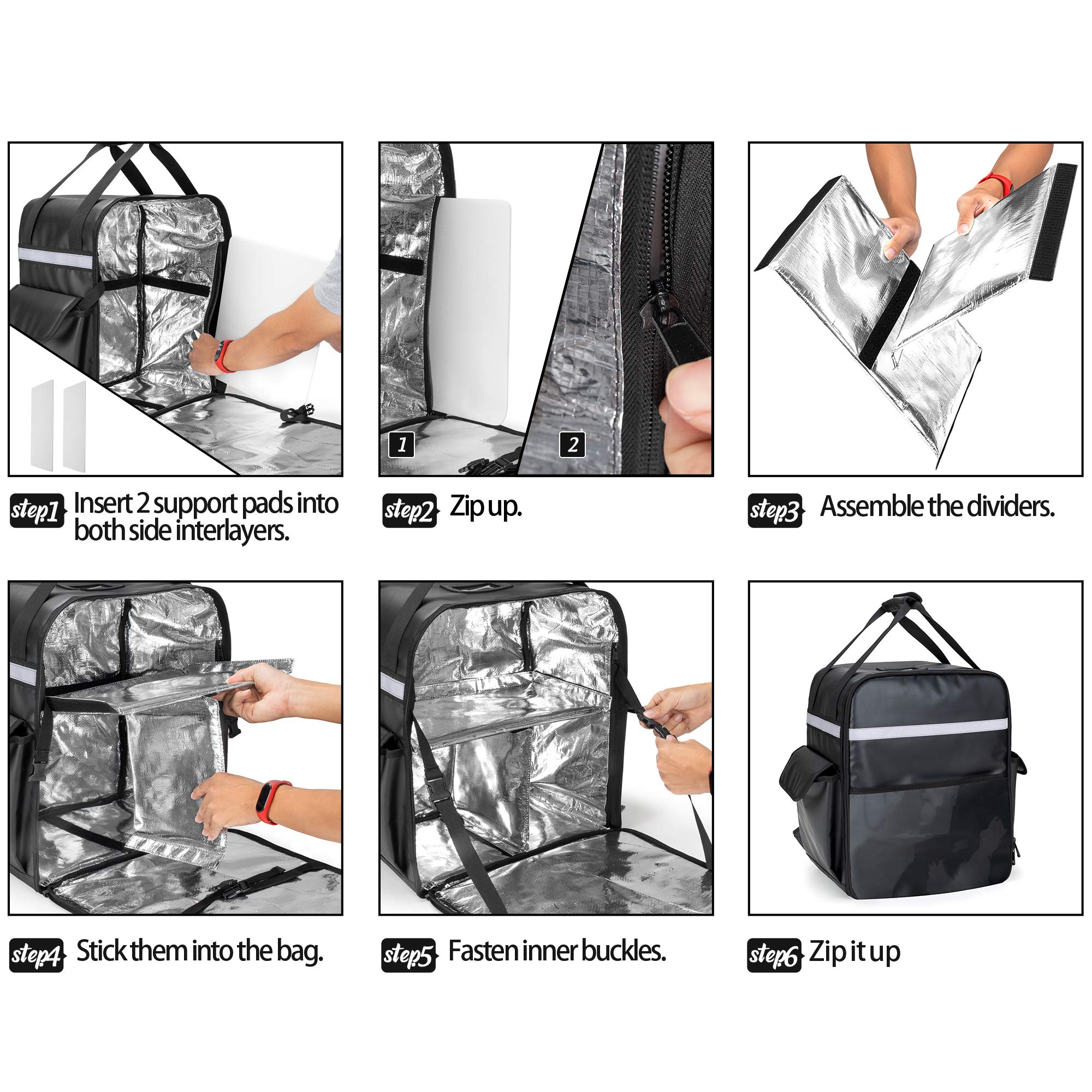 1

2

step1 Insert 2 support pads into both side interlayers.

step2 Zip up.

step3 Assemble the dividers.

step4 Stick them into the bag.

step5 Fasten inner buckles.

step6 Zip it up